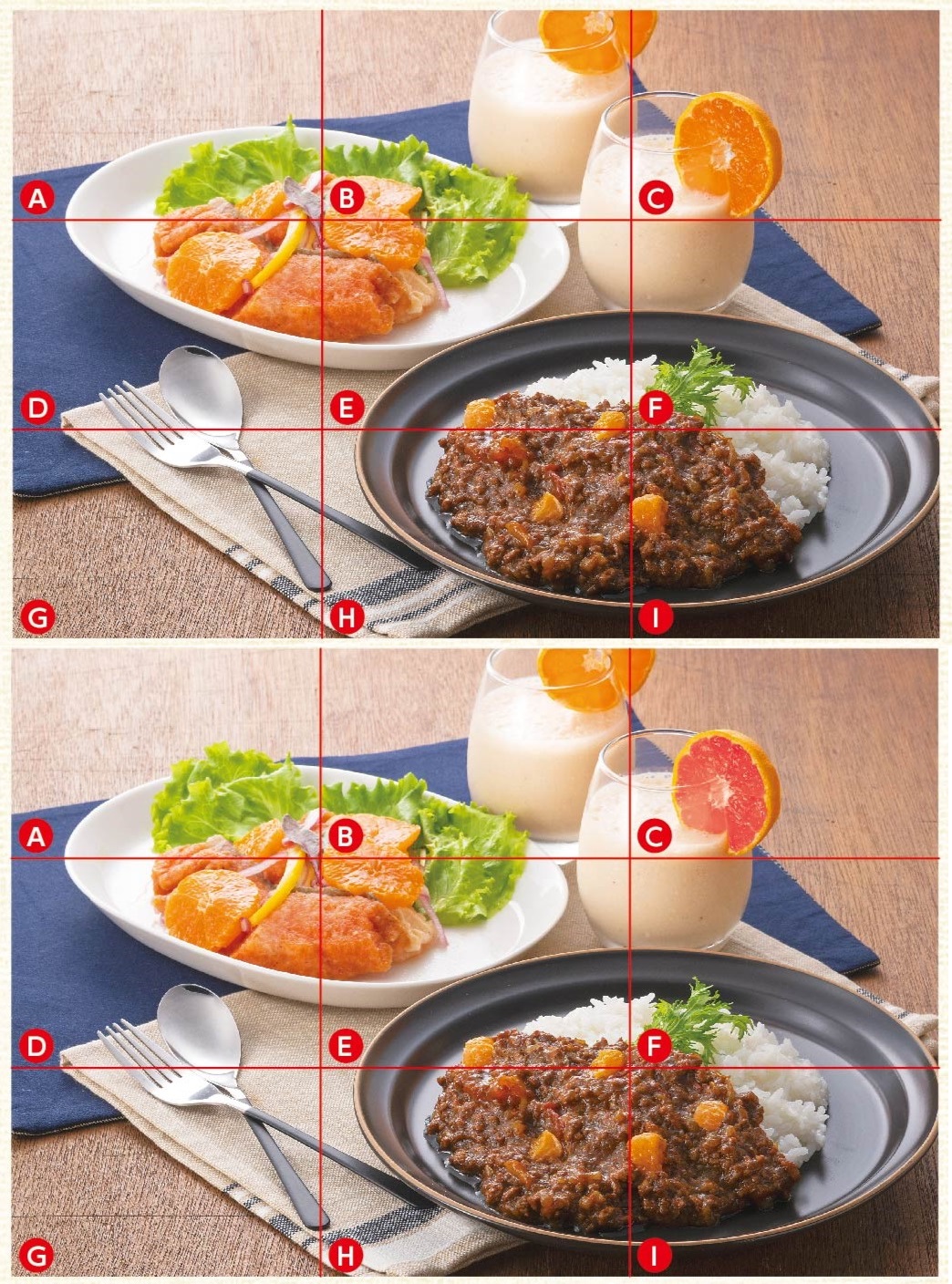 A
B
C
D
E
F
G
H
I

A
B
C
D
E
F
G
H
I